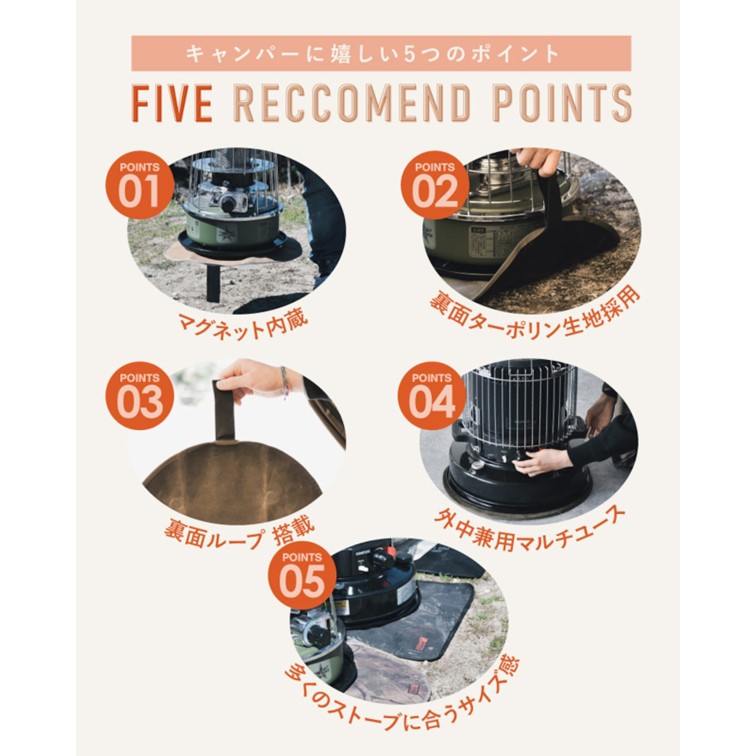 キャンパーに嬉しい5つのポイント

FIVE RECCOMEND POINTS

POINTS 01

マグネット内蔵

POINTS 02

裏面ターポリン生地採用

POINTS 03

裏面ループ 搭載

POINTS 04

外中兼用マルチユース

POINTS 05

多くのストーブに合うサイズ感